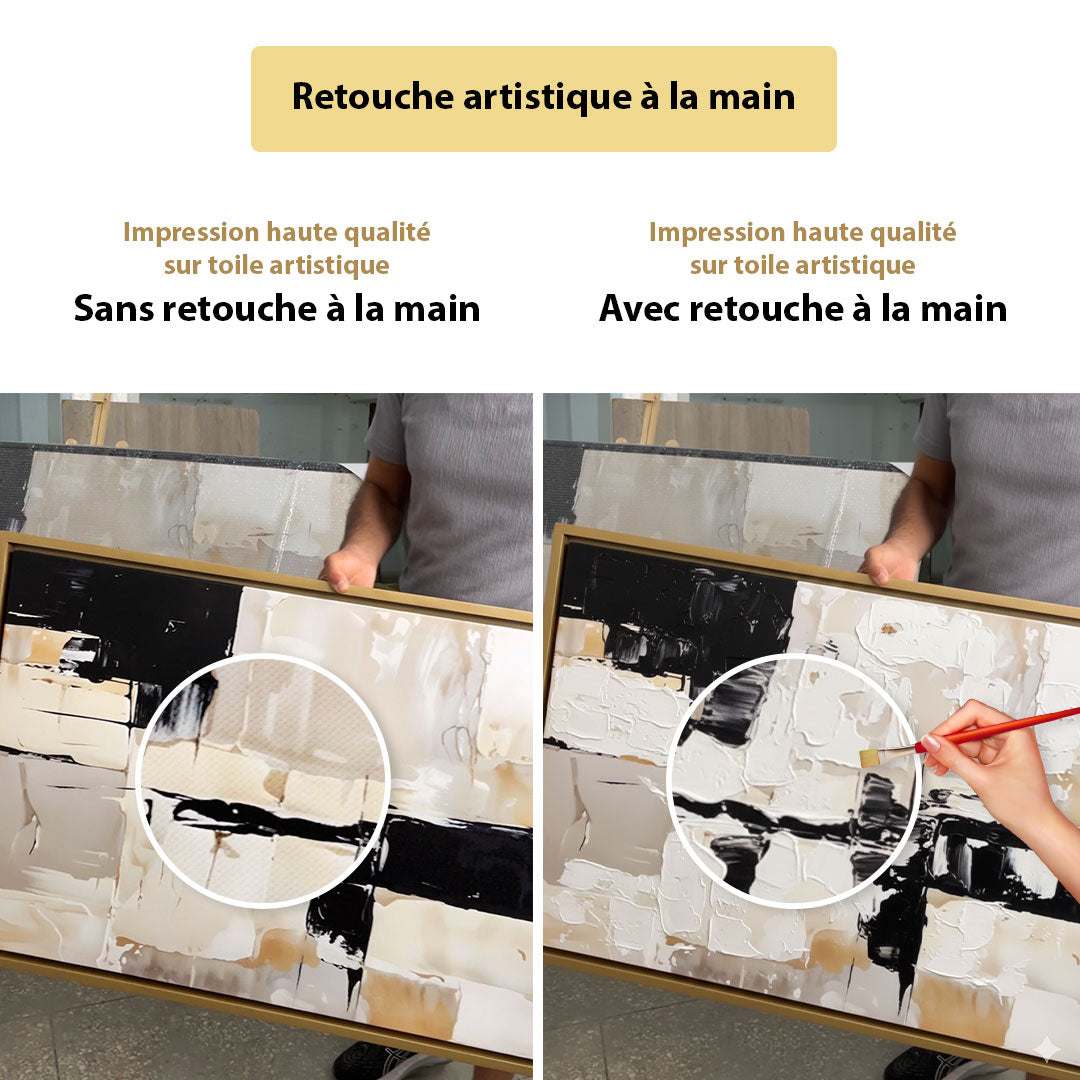 Retouche artistique à la main

Impression haute qualité
sur toile artistique
Sans retouche à la main

Impression haute qualité
sur toile artistique
Avec retouche à la main