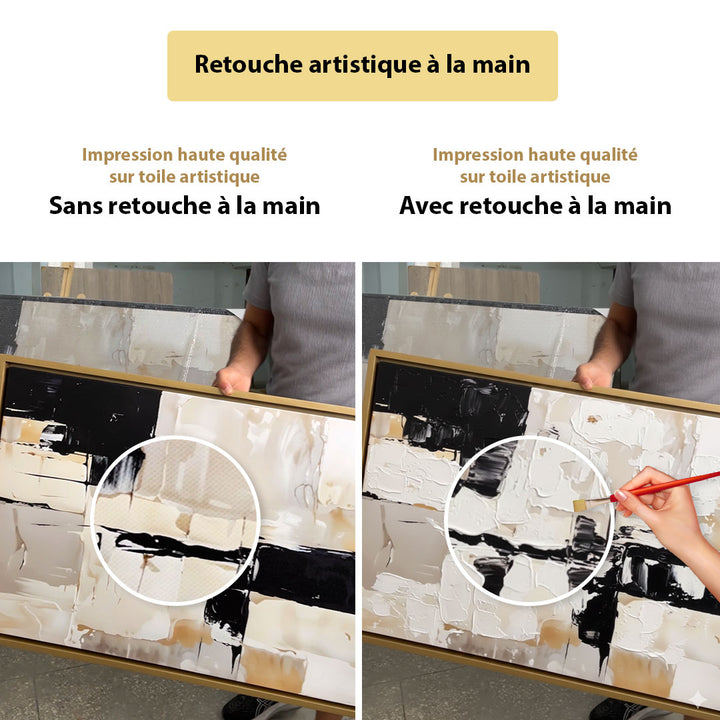 Retouche artistique à la main

Impression haute qualité sur toile artistique
Sans retouche à la main

Impression haute qualité sur toile artistique
Avec retouche à la main